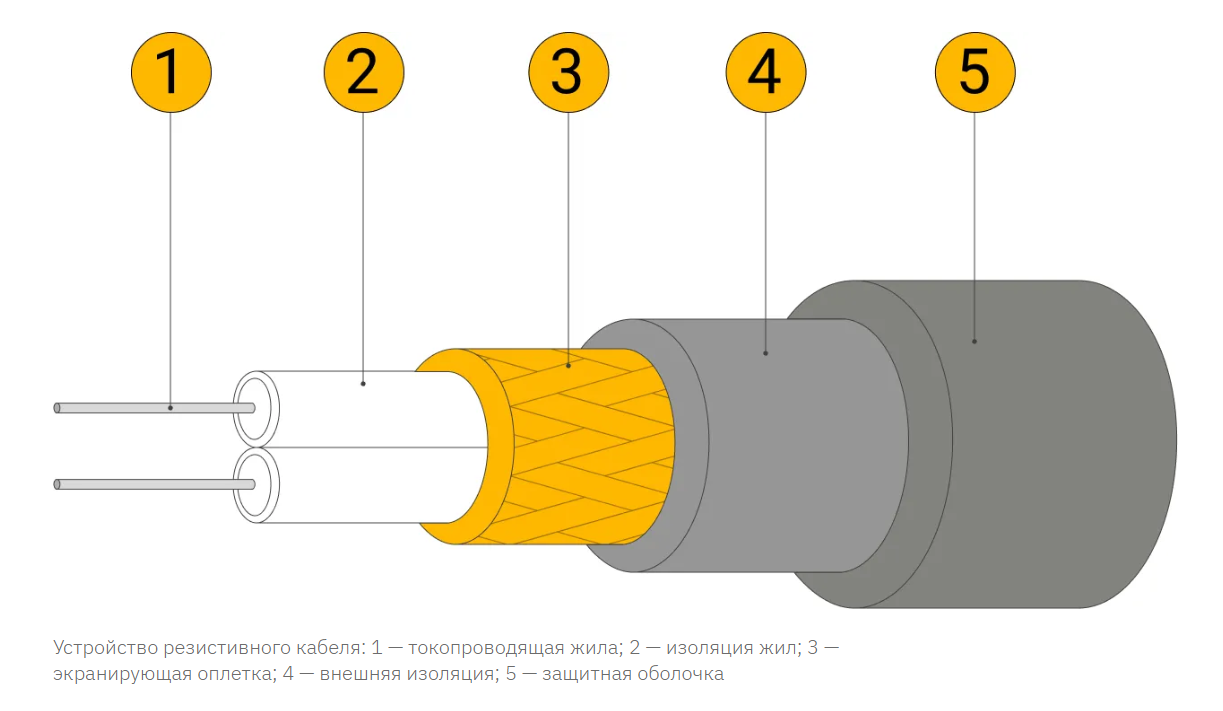 1
2
3
4
5

Устройство резистивного кабеля: 1 — токопроводящая жила; 2 — изоляция жил; 3 — экранирующая оплетка; 4 — внешняя изоляция; 5 — защитная оболочка