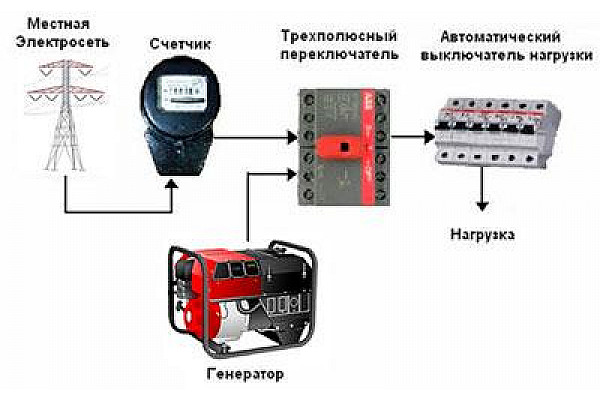 Местная Электросеть

Счетчик

Трехполюсный переключатель

Автоматический выключатель нагрузки

Нагрузка

Генератор